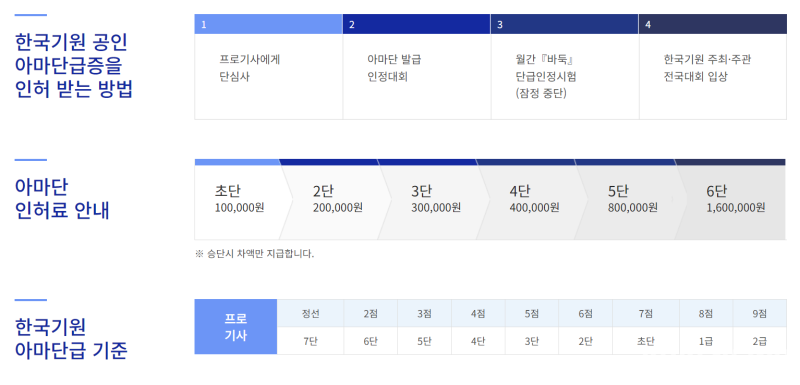 한국기원 공인
아마단급증을
인허 받는 방법

1
프로기사에게
단심사

2
아마단 발급
인정대회

3
월간 『바둑』
단급인정시험
(잠정 중단)

4
한국기원 주최·주관
전국대회 입상

아마단
인허료 안내

초단
100,000원

2단
200,000원

3단
300,000원

4단
400,000원

5단
800,000원

6단
1,600,000원

※ 승단시 차액만 지급합니다.

한국기원
아마단급 기준

| 프로 기사 | 정선 | 2점 | 3점 | 4점 | 5점 | 6점 | 7점 | 8점 | 9점 |
|---|---|---|---|---|---|---|---|---|---|
| | 7단 | 6단 | 5단 | 4단 | 3단 | 2단 | 초단 | 1급 | 2급 |