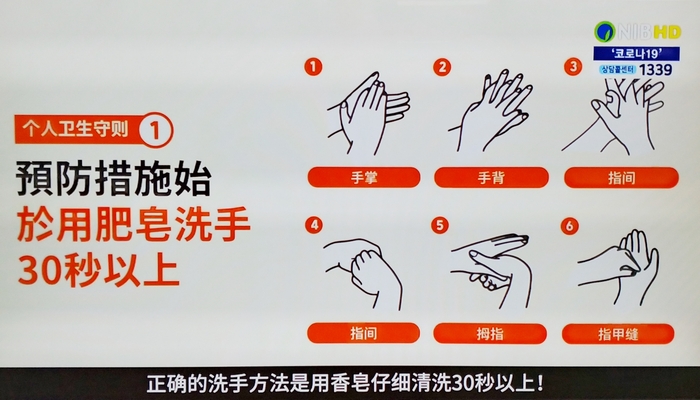 NIB HD
'코로나19'
상담콜센터 1339

个人卫生守则 1

預防措施始
於用肥皂洗手
30秒以上

1
手掌
2
手背
3
指间
4
指间
5
拇指
6
指甲缝

正确的洗手方法是用香皂仔细清洗30秒以上!